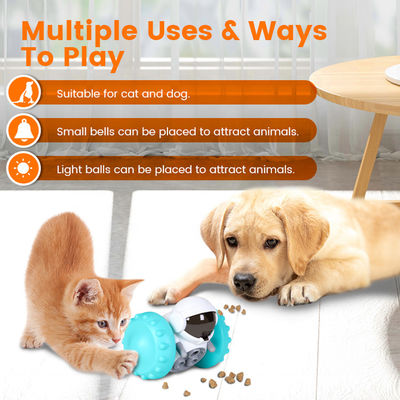 Multiple Uses & Ways To Play

Suitable for cat and dog.

Small bells can be placed to attract animals.

Light balls can be placed to attract animals.