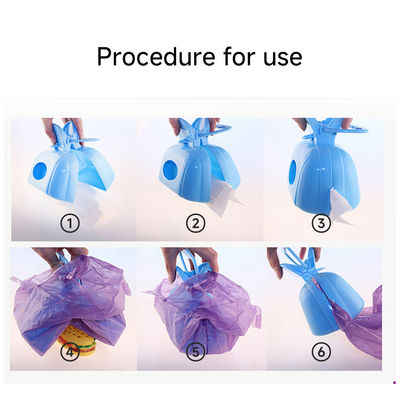 Procedure for use

①

②

③

④

⑤

⑥