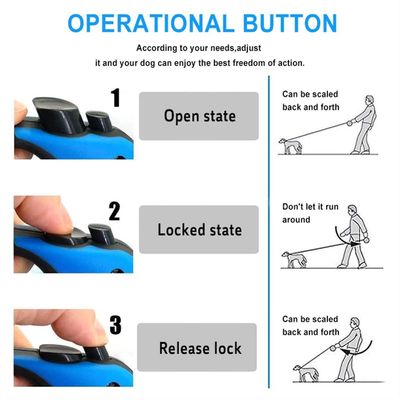 OPERATIONAL BUTTON

According to your needs,adjust it and your dog can enjoy the best freedom of action.

1

Open state

Can be scaled back and forth

2

Locked state

Don't let it run around

3

Release lock

Can be scaled back and forth